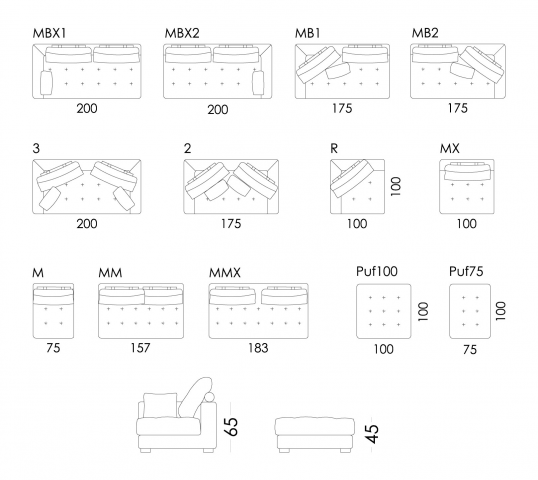 MBX1
200

MBX2
200

MB1
175

MB2
175

3
200

2
175

R
100
100

MX
100

M
75

MM
157

MMX
183

Puf100
100
100

Puf75
100
75

65

45