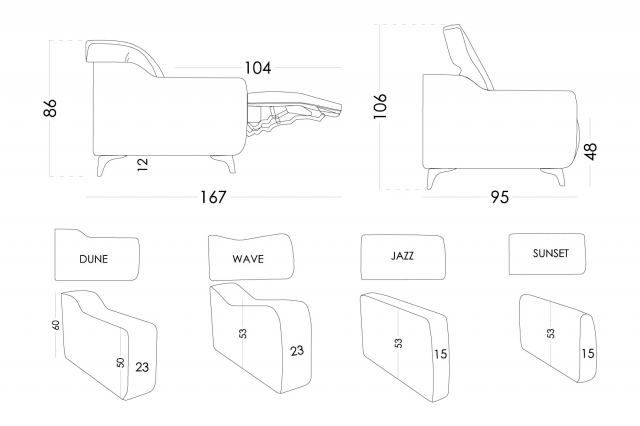 86
104
12
167
106
48
95
DUNE
WAVE
JAZZ
SUNSET
60
50
23
53
23
53
15
53
15