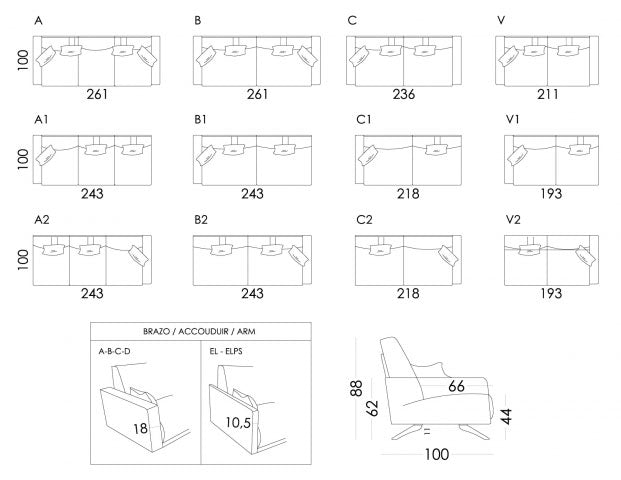 A
100
261

B
261

C
236

V
211

A1
100
243

B1
243

C1
218

V1
193

A2
100
243

B2
243

C2
218

V2
193

BRAZO / ACCOUDUIR / ARM

A-B-C-D
18

EL - ELPS
10,5

88
62
66
44
100